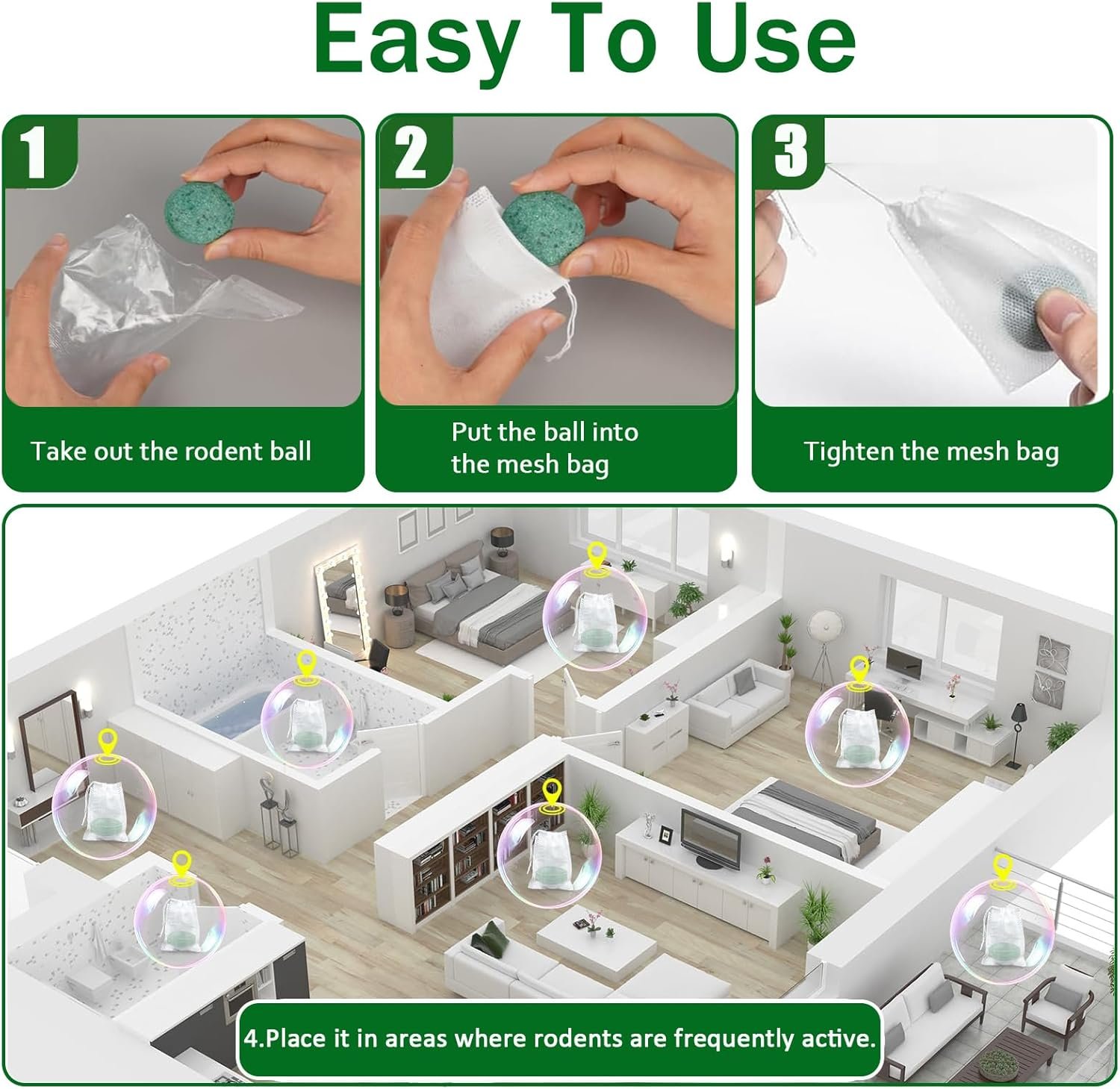 Easy To Use

1

Take out the rodent ball

2

Put the ball into the mesh bag

3

Tighten the mesh bag

4.Place it in areas where rodents are frequently active.